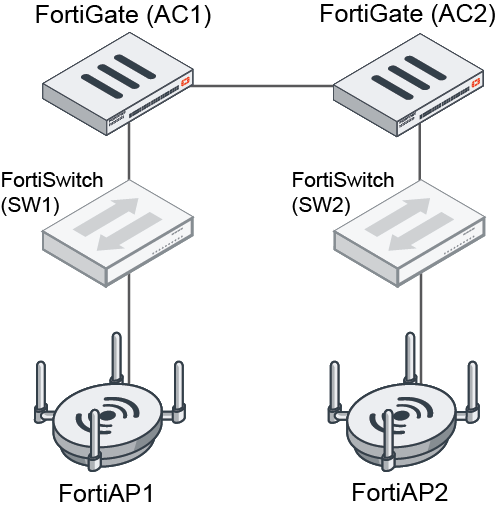 FortiGate (AC1)

FortiGate (AC2)

FortiSwitch (SW1)

FortiSwitch (SW2)

FortiAP1

FortiAP2